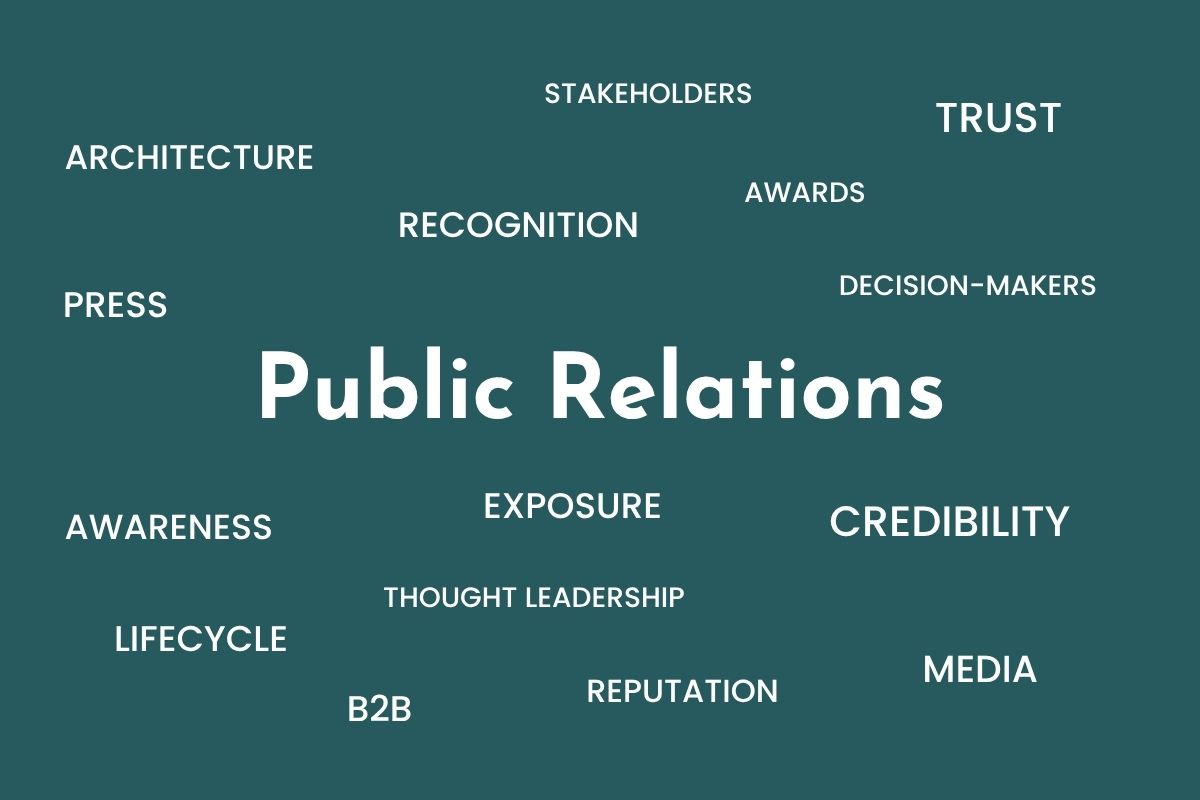 STAKEHOLDERS

TRUST

ARCHITECTURE

AWARDS

RECOGNITION

DECISION-MAKERS

PRESS

Public Relations

EXPOSURE

AWARENESS

CREDIBILITY

THOUGHT LEADERSHIP

LIFECYCLE

MEDIA

REPUTATION

B2B